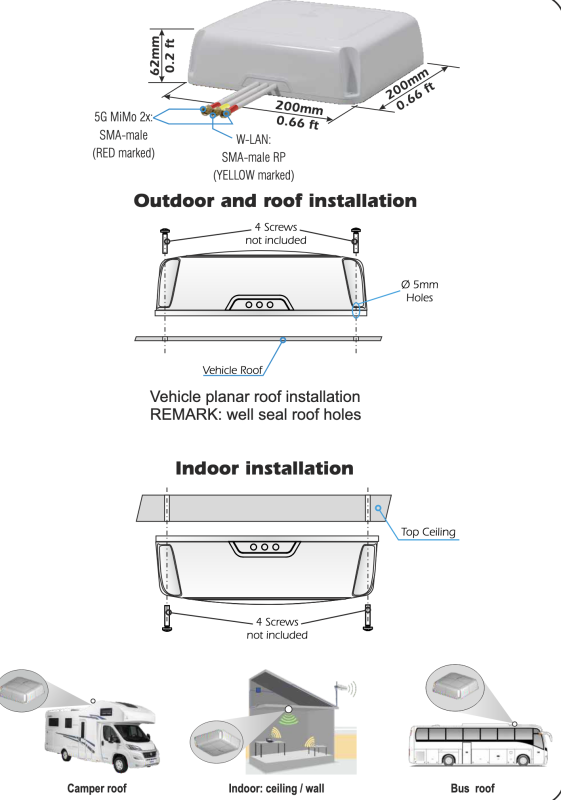 62mm
0.2 ft

200mm
0.66 ft

200mm
0.66 ft

5G MiMo 2x:
SMA-male
(RED marked)

W-LAN:
SMA-male RP
(YELLOW marked)

Outdoor and roof installation

4 Screws
not included

Ø 5mm
Holes

Vehicle Roof

Vehicle planar roof installation
REMARK: well seal roof holes

Indoor installation

Top Ceiling

4 Screws
not included

Camper roof

Indoor: ceiling / wall

Bus roof