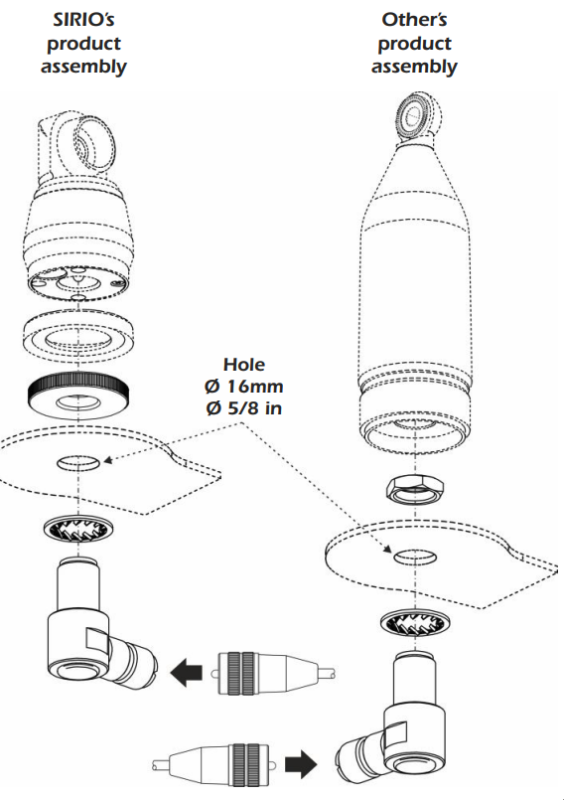 SIRIO's product assembly

Other's product assembly

Hole
Ø 16mm
Ø 5/8 in